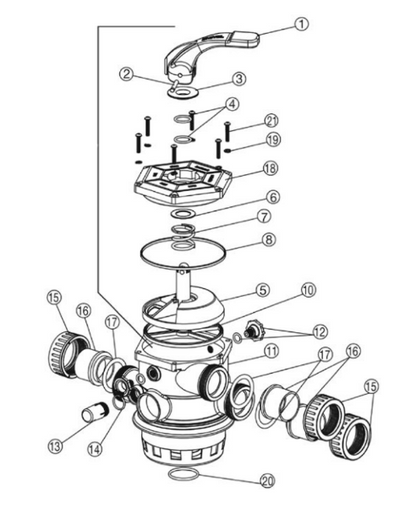 1
2
3
4
21
19
18
6
7
8
5
10
12
15
16
17
11
17
16
15
13
14
20