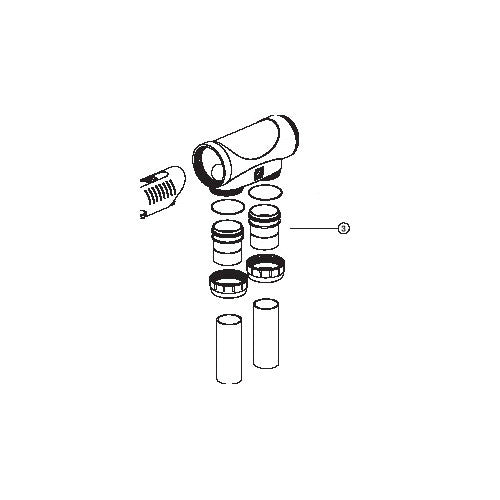 3