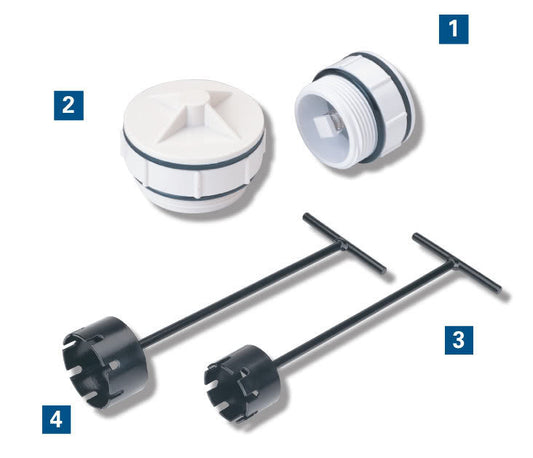 1

2

3

4