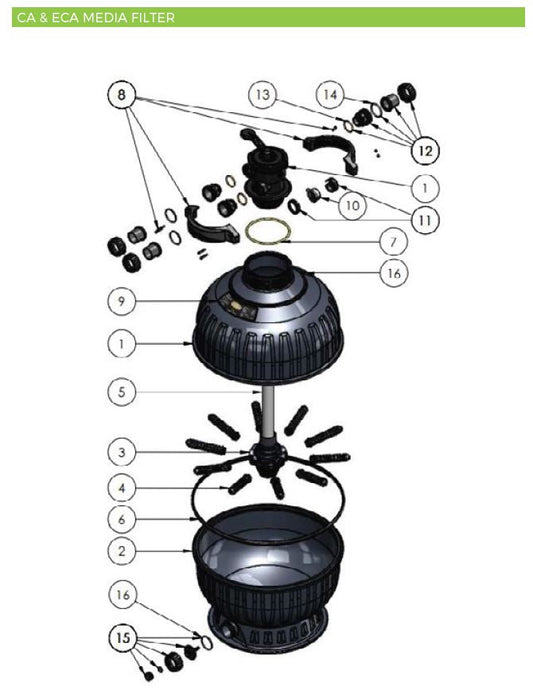 CA & ECA MEDIA FILTER

8
13
14
12
1
10
11
7
16
9
1
5
3
4
6
2
16
15